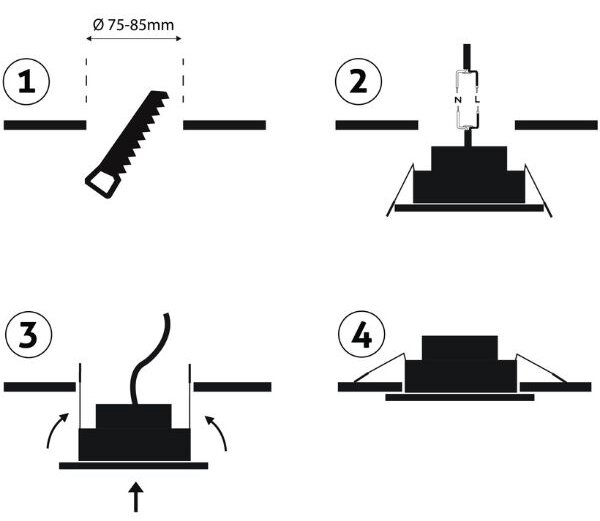 Ø 75-85mm

1

2

N L

3

4