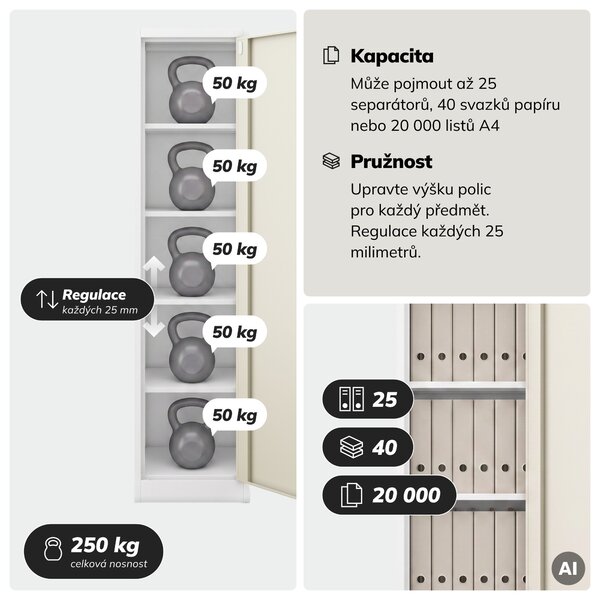 50 kg

50 kg

50 kg

Regulace
každých 25 mm

50 kg

50 kg

250 kg
celková nosnost

Kapacita
Může pojmout až 25 separátorů, 40 svazků papíru nebo 20 000 listů A4

Pružnost
Upravte výšku polic pro každý předmět. Regulace každých 25 milimetrů.

25

40

20 000

AI