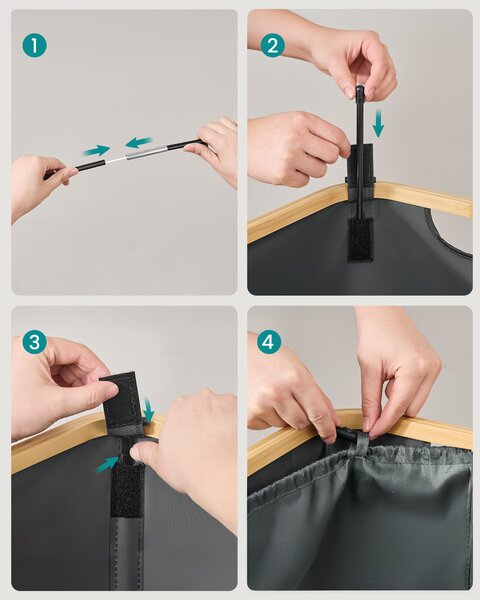 1

2

3

4