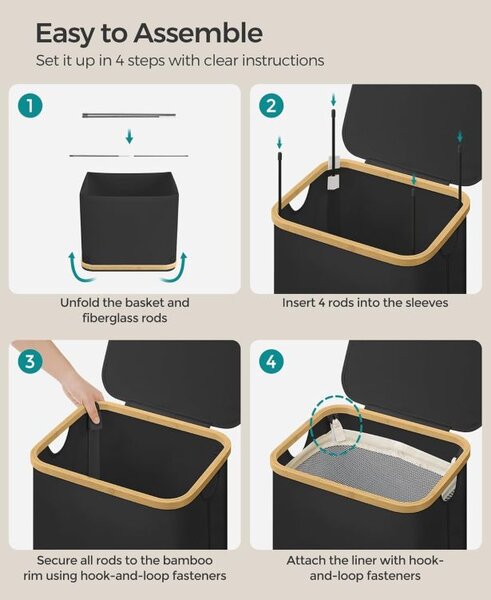 Easy to Assemble
Set it up in 4 steps with clear instructions

1
Unfold the basket and fiberglass rods

2
Insert 4 rods into the sleeves

3
Secure all rods to the bamboo rim using hook-and-loop fasteners

4
Attach the liner with hook-and-loop fasteners