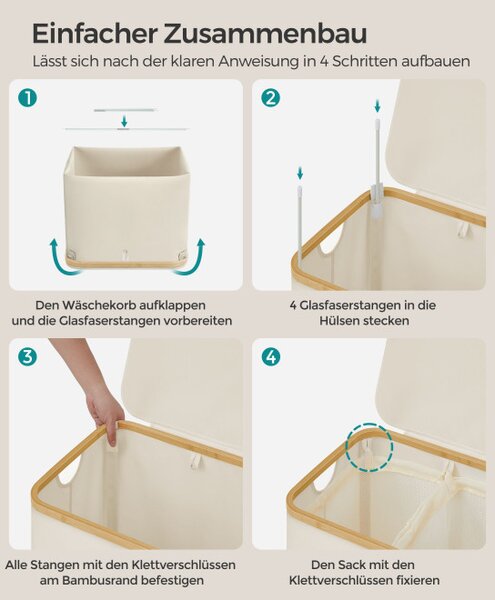 Einfacher Zusammenbau

Lässt sich nach der klaren Anweisung in 4 Schritten aufbauen

1

Den Wäschekorb aufklappen und die Glasfaserstangen vorbereiten

2

4 Glasfaserstangen in die Hülsen stecken

3

Alle Stangen mit den Klettverschlüssen am Bambusrand befestigen

4

Den Sack mit den Klettverschlüssen fixieren