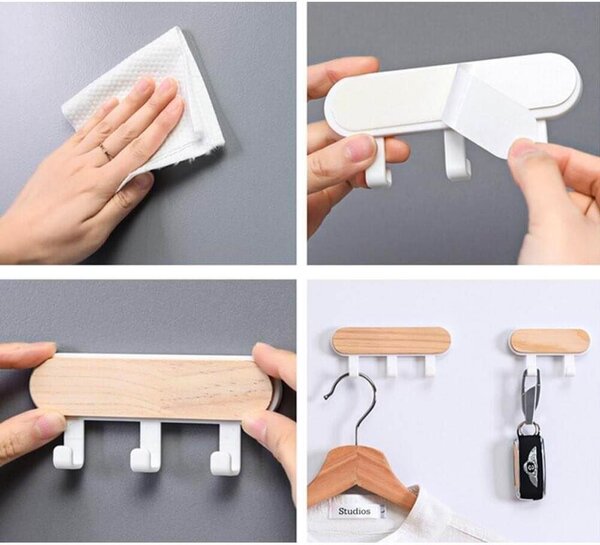 Studios