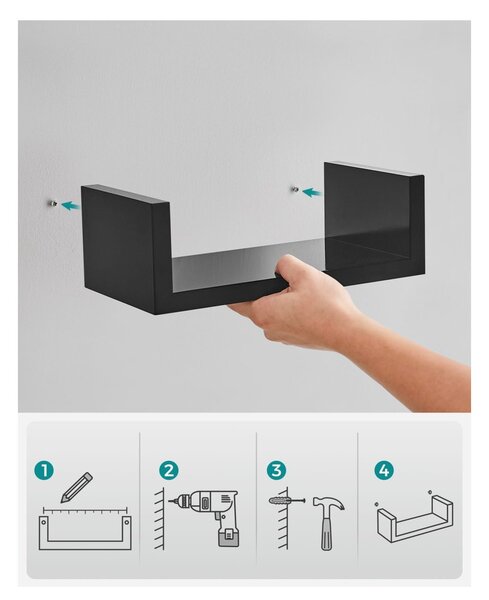 1

2

3

4