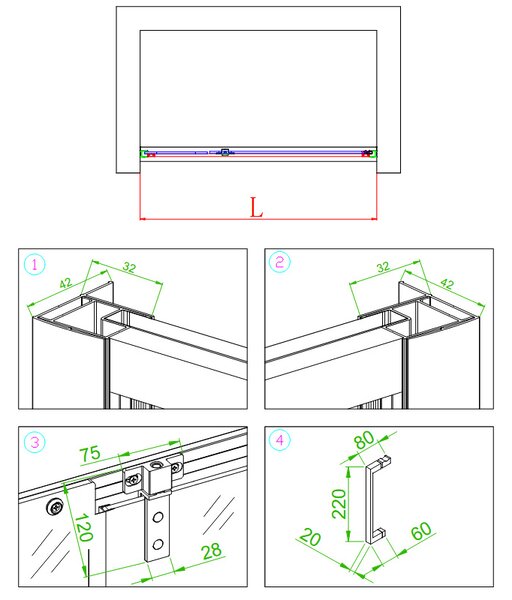 L

1
42
32

2
32
42

3
75
120
28

4
80
220
20
60