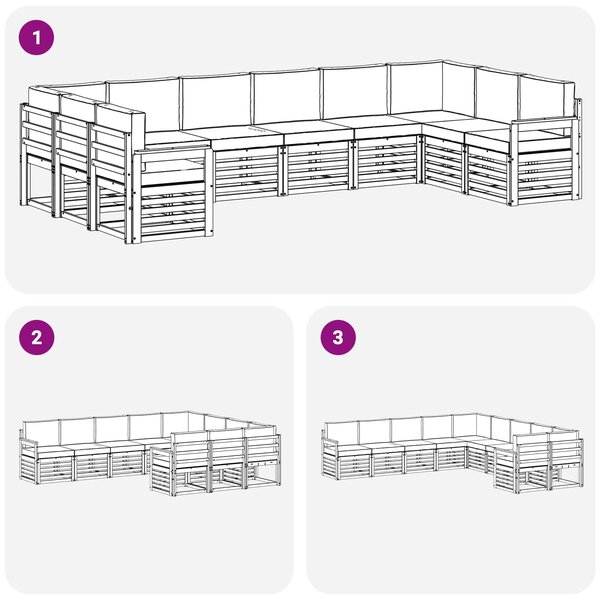 1

2

3