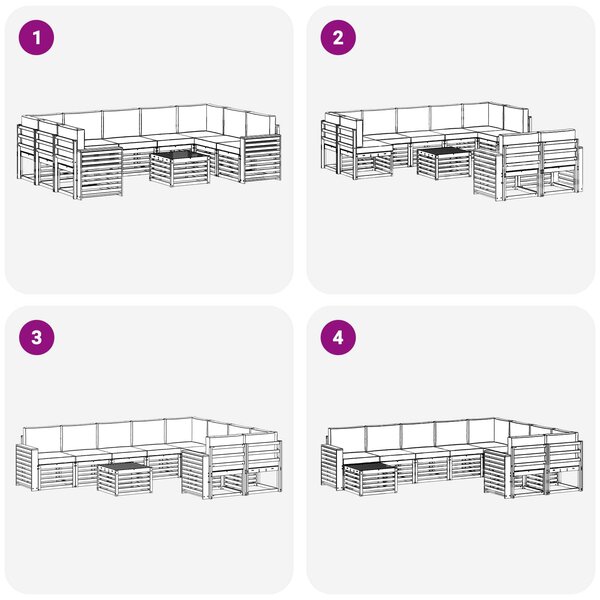 1

2

3

4