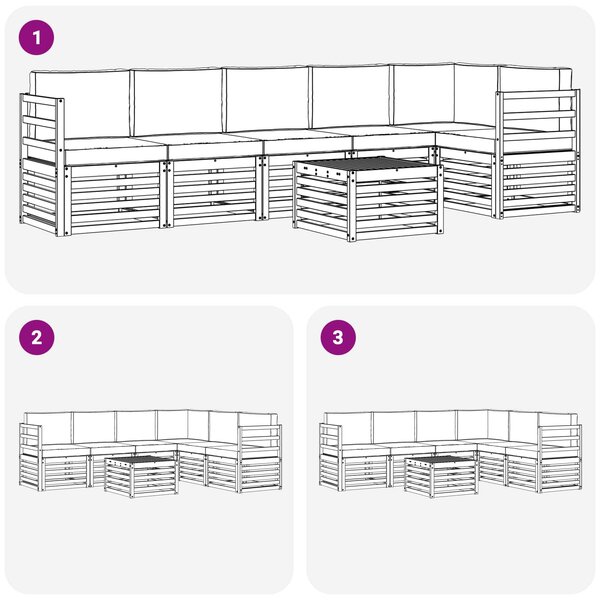 1

2

3