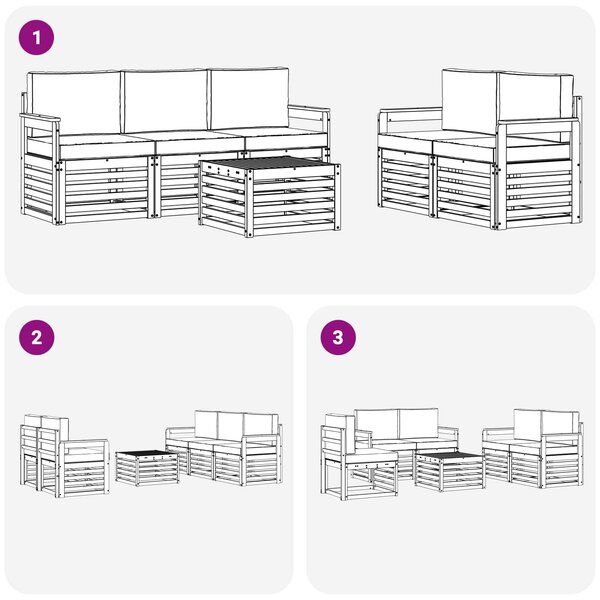 1

2

3