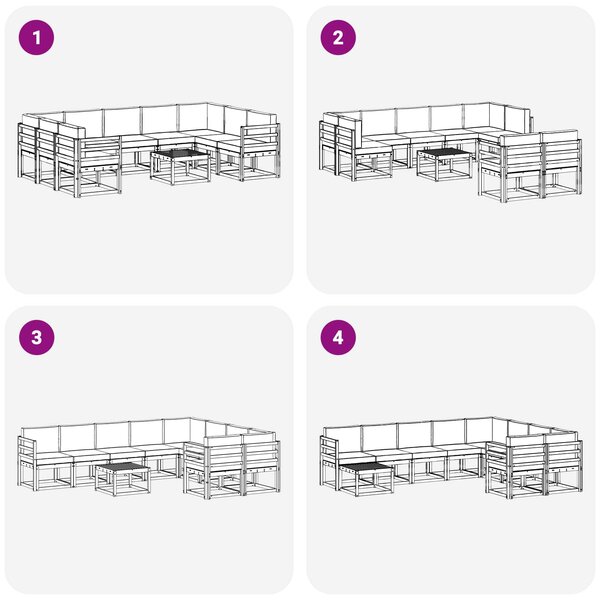 1

2

3

4