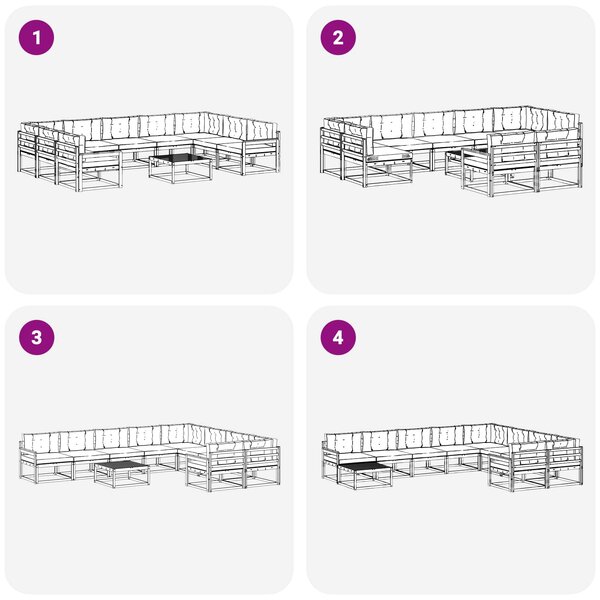 1

2

3

4