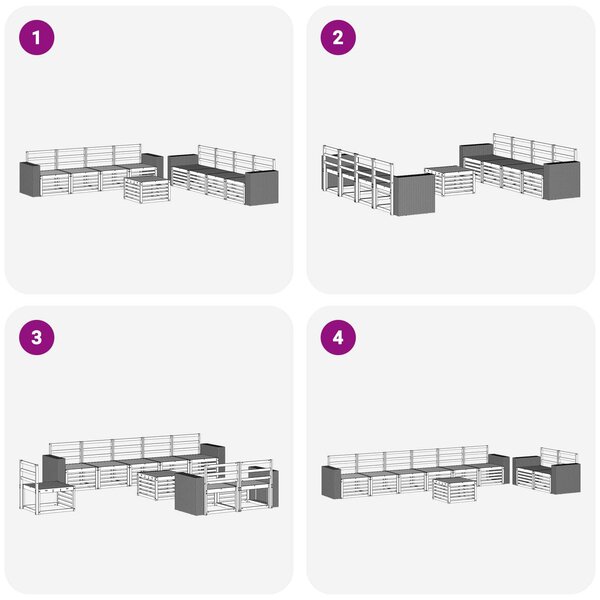 1

2

3

4