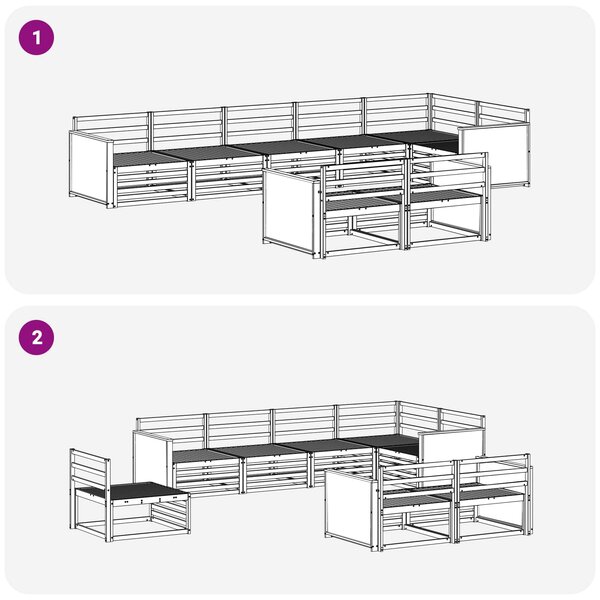 1

2