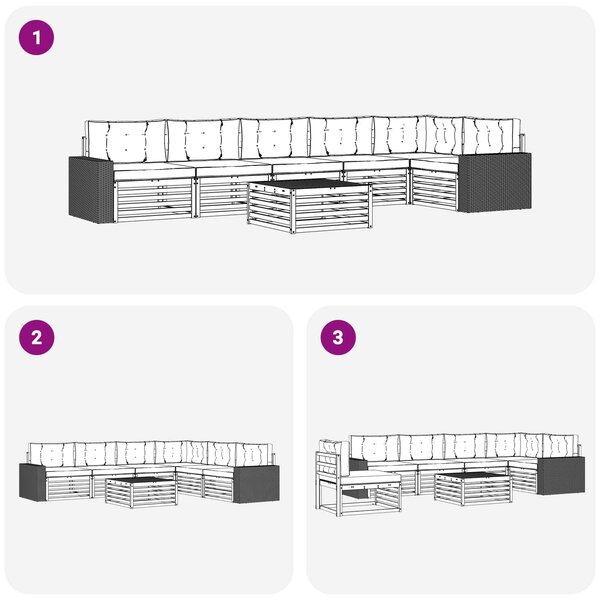 1

2

3