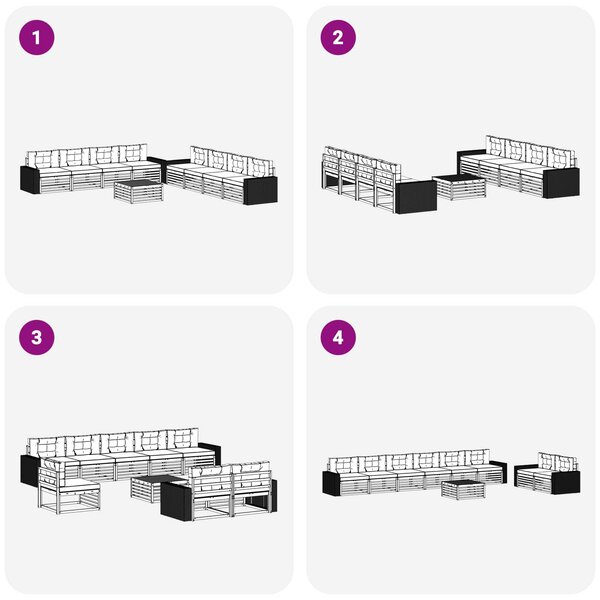 1

2

3

4