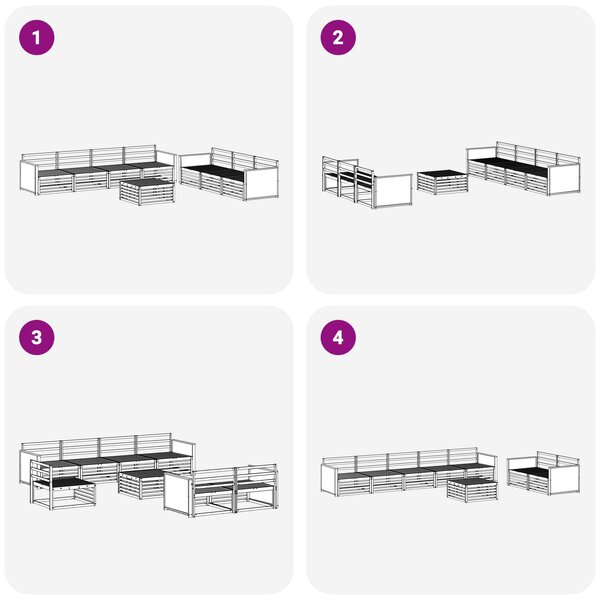 1

2

3

4