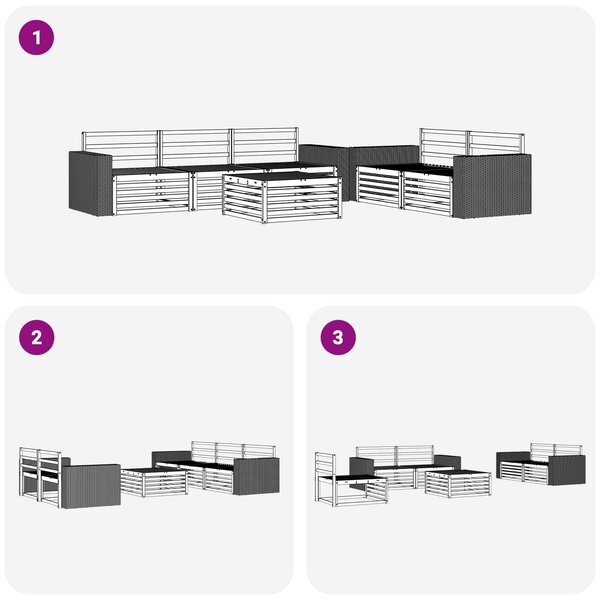 1

2

3