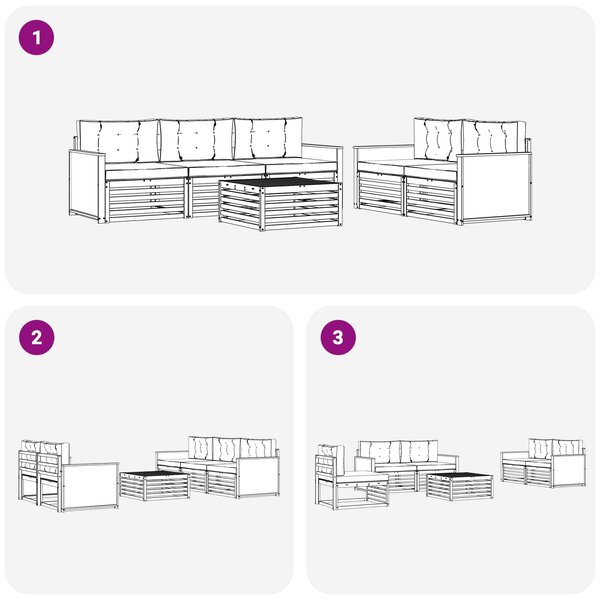 1

2

3