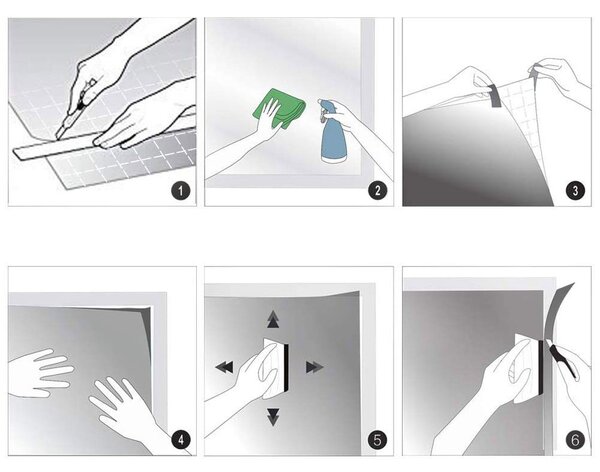 1
2
3
4
5
6