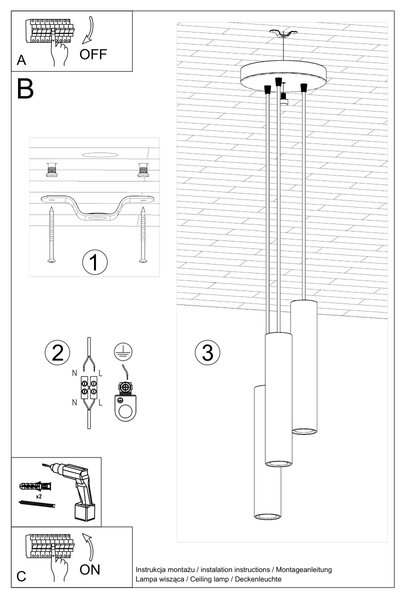 A
OFF

B

1

2
N L
N L

3

x2

C
ON

Instrukcja montażu / instalation instructions / Montageanleitung
Lampa wisząca / Ceiling lamp / Deckenleuchte