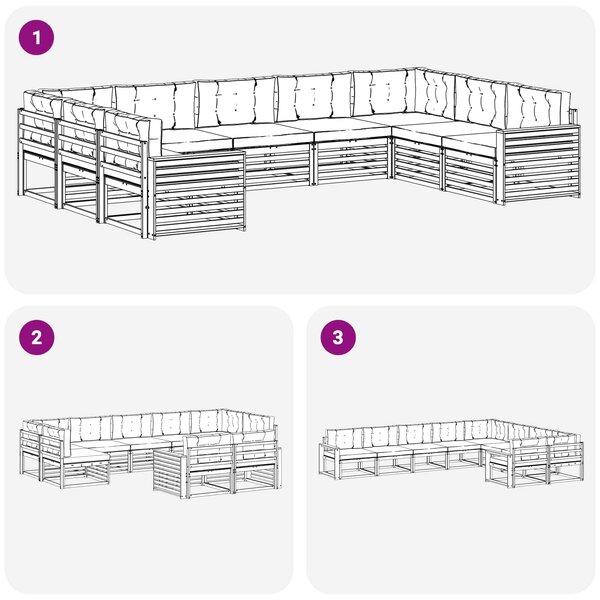 1

2

3