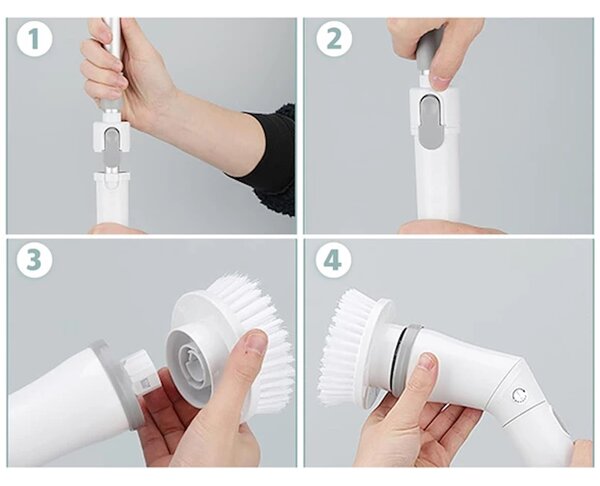 1

2

3

4