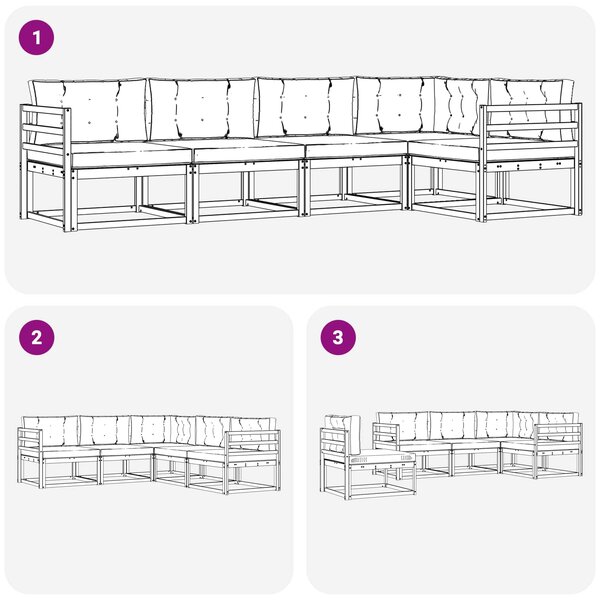 1

2

3