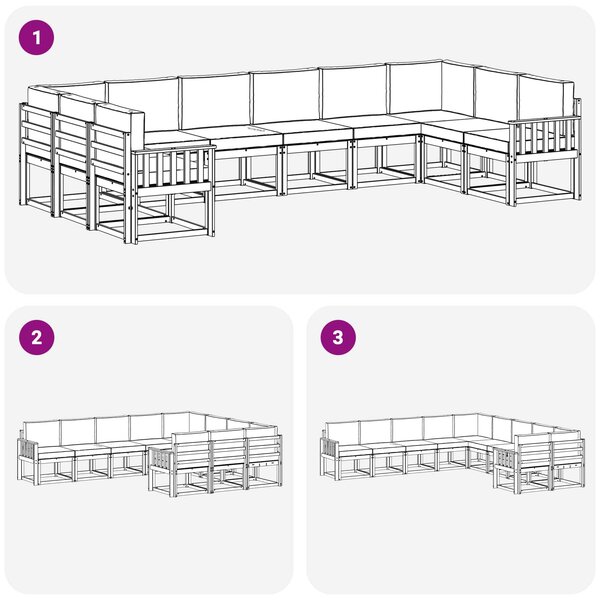 1

2

3