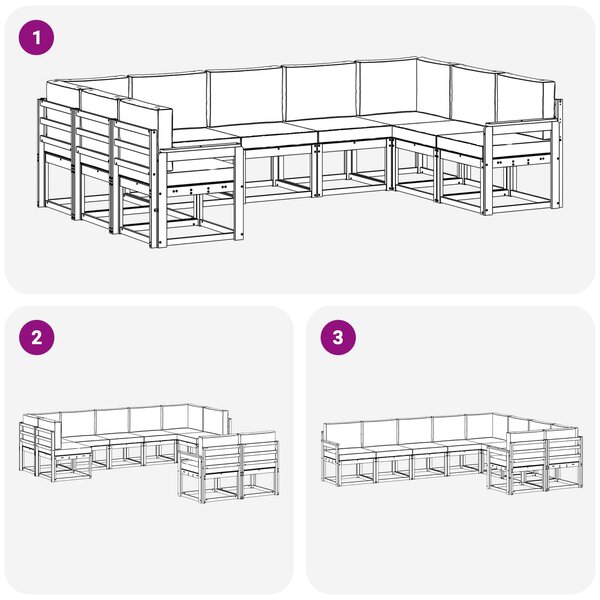 1

2

3