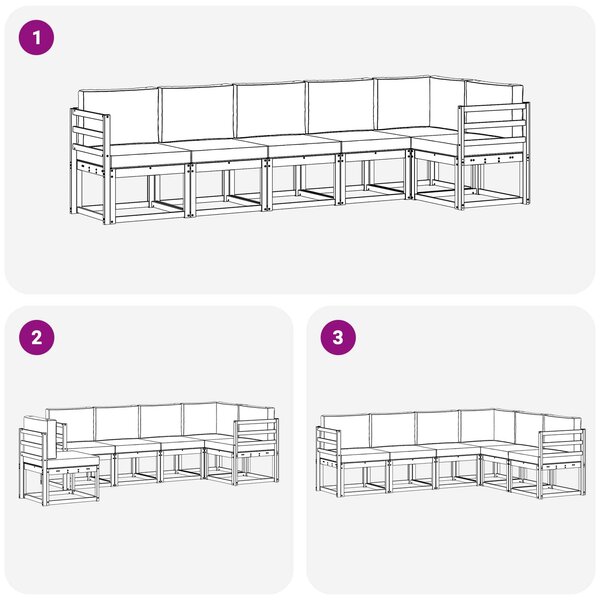 1

2

3