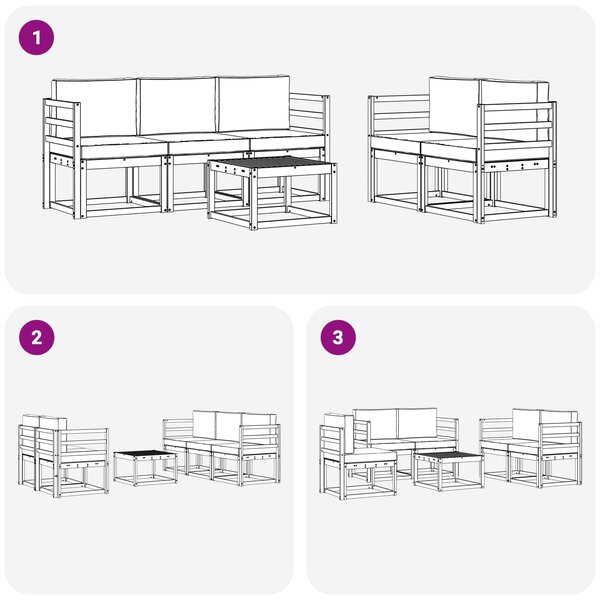 1

2

3