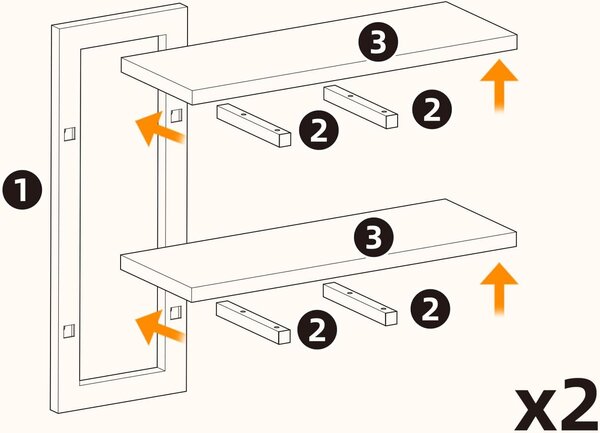 3
2
2
1
3
2
2
x2