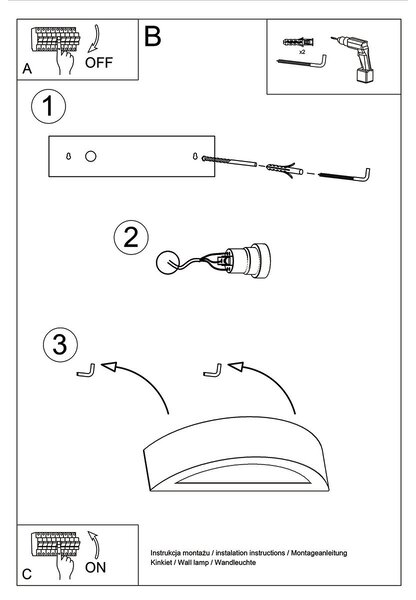 A
OFF

B

x2

1

2

3

C
ON

Instrukcja montażu / instalation instructions / Montageanleitung
Kinkiet / Wall lamp / Wandleuchte