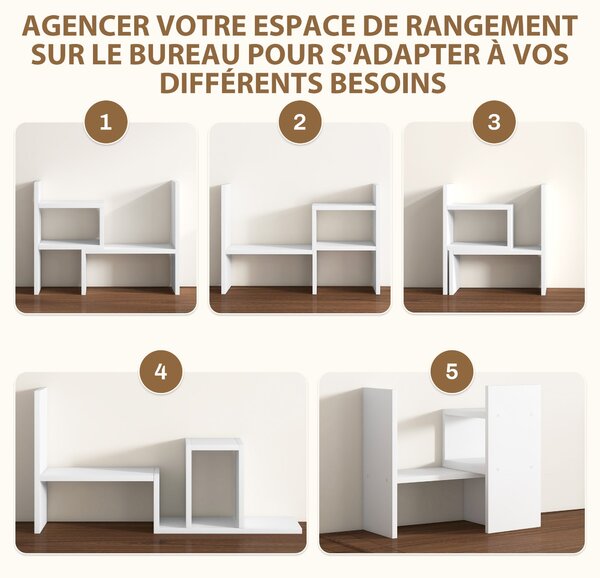 AGENCER VOTRE ESPACE DE RANGEMENT SUR LE BUREAU POUR S'ADAPTER À VOS DIFFÉRENTS BESOINS

1

2

3

4

5