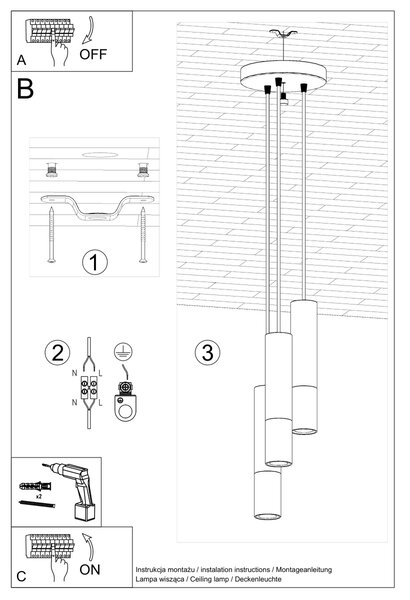 A
OFF

B

1

2

N
L
N
L

3

x2

C
ON

Instrukcja montażu / instalation instructions / Montageanleitung
Lampa wisząca / Ceiling lamp / Deckenleuchte