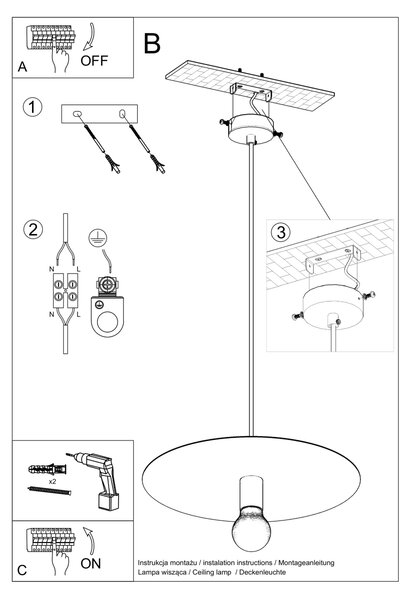 A
OFF

B

1

2

N L

N L

3

x2

C
ON

Instrukcja montażu / instalation instructions / Montageanleitung
Lampa wisząca / Ceiling lamp / Deckenleuchte