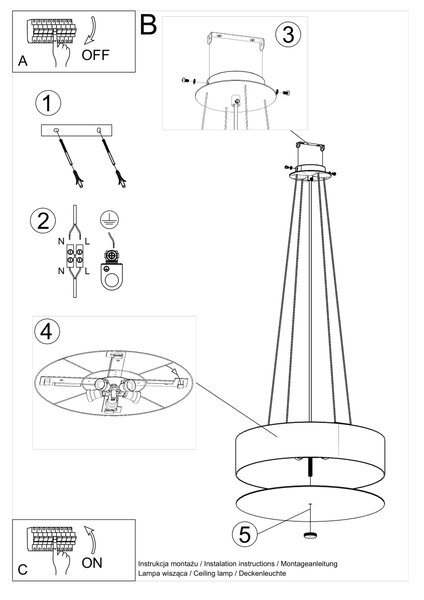 A
OFF
B
3
1
2
N
L
N
L
4
5
C
ON
Instrukcja montażu / Instalation instructions / Montageanleitung
Lampa wisząca / Ceiling lamp / Deckenleuchte