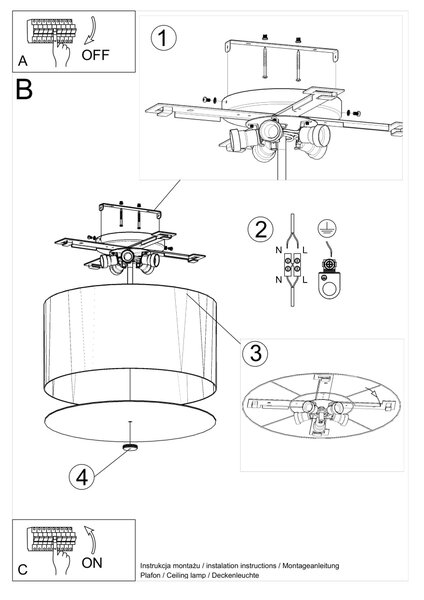 A
OFF

B

1

2

N
L
N
L

3

4

C
ON

Instrukcja montażu / instalation instructions / Montageanleitung
Plafon / Ceiling lamp / Deckenleuchte