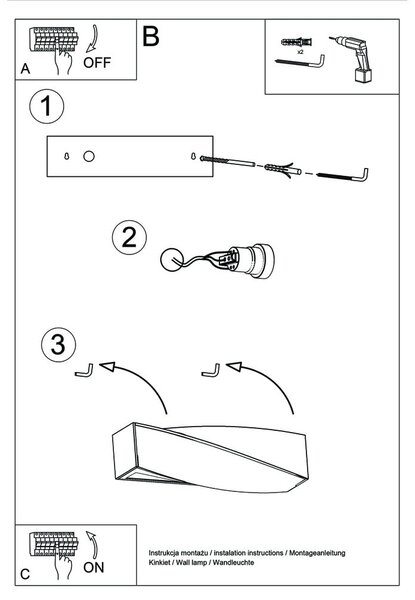 A
OFF

B

x2

1

2

3

C
ON

Instrukcja montażu / instalation instructions / Montageanleitung
Kinkiet / Wall lamp / Wandleuchte