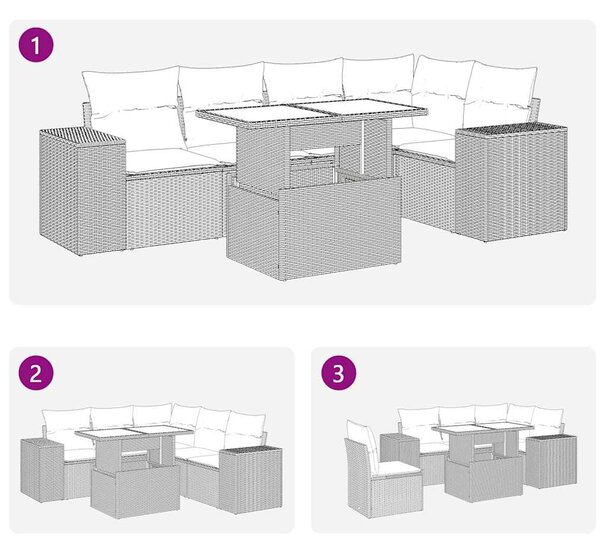 1

2

3