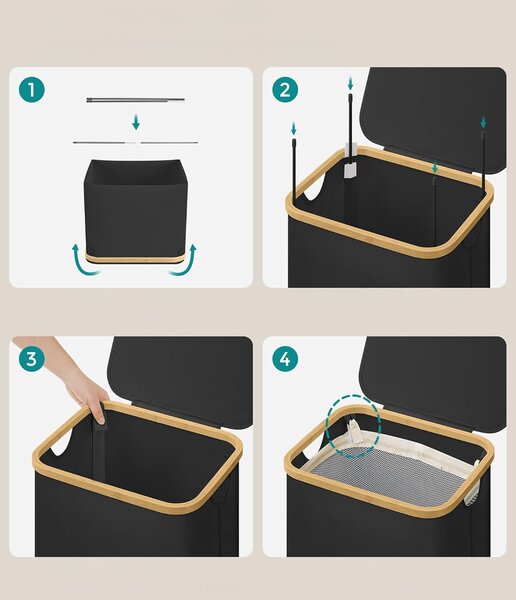 1

2

3

4