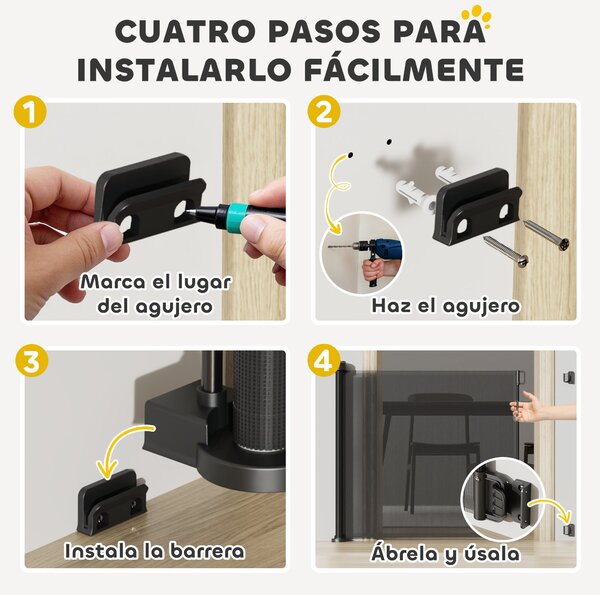 CUATRO PASOS PARA INSTALARLO FÁCILMENTE

1
Marca el lugar del agujero

2
Haz el agujero

3
Instala la barrera

4
Ábrela y úsala