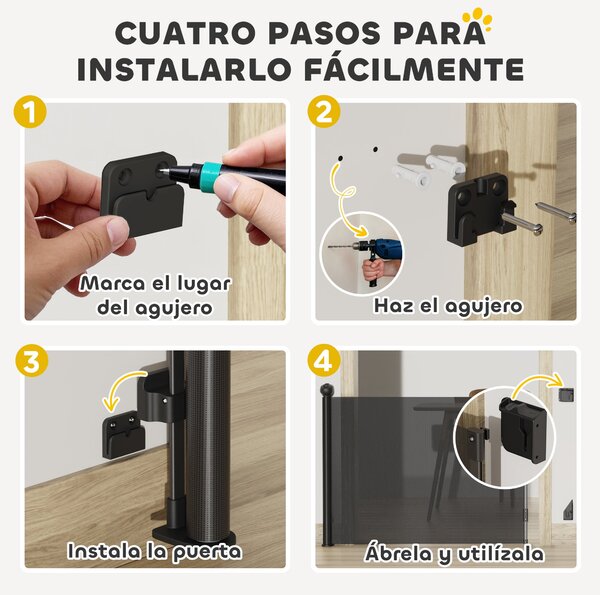 CUATRO PASOS PARA INSTALARLO FÁCILMENTE

1
Marca el lugar del agujero

2
Haz el agujero

3
Instala la puerta

4
Ábrela y utilízala