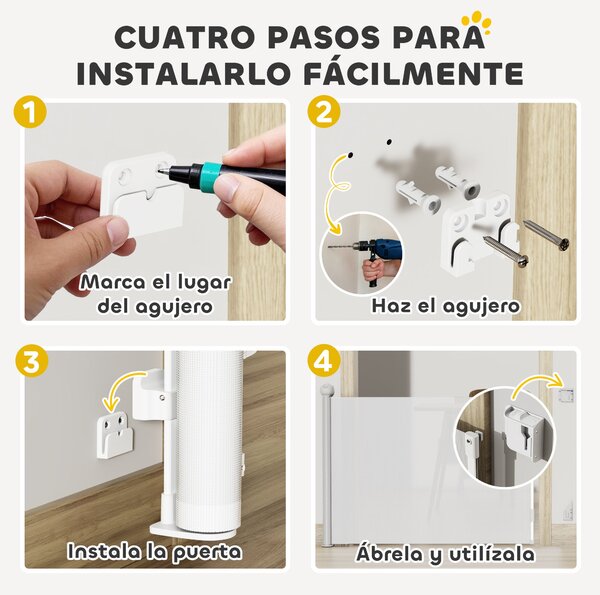 CUATRO PASOS PARA INSTALARLO FÁCILMENTE

1
Marca el lugar del agujero

2
Haz el agujero

3
Instala la puerta

4
Ábrela y utilízala