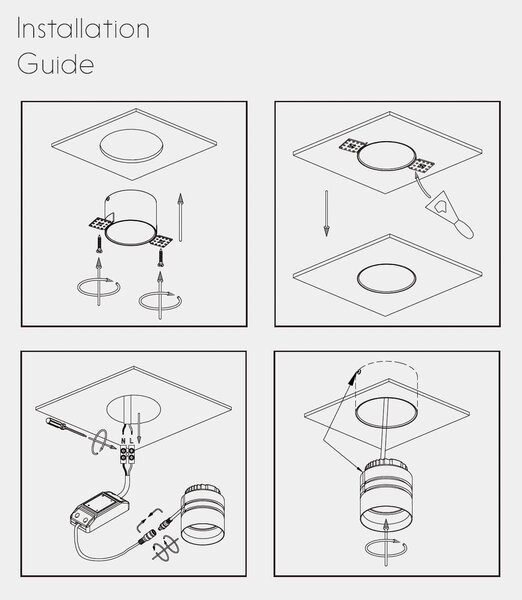 Installation
Guide

N L