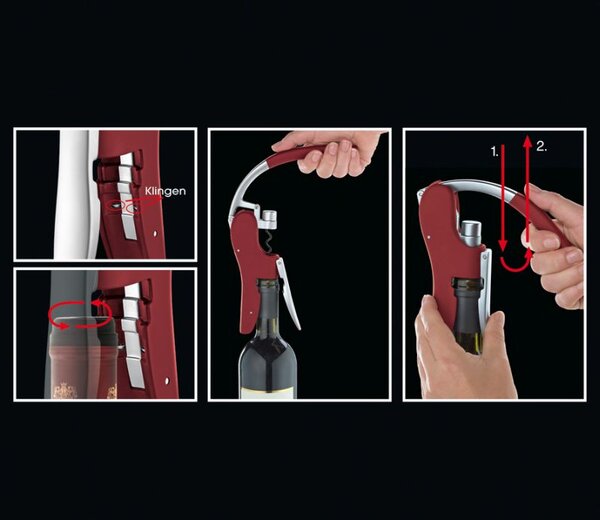 Klingen

1.

2.