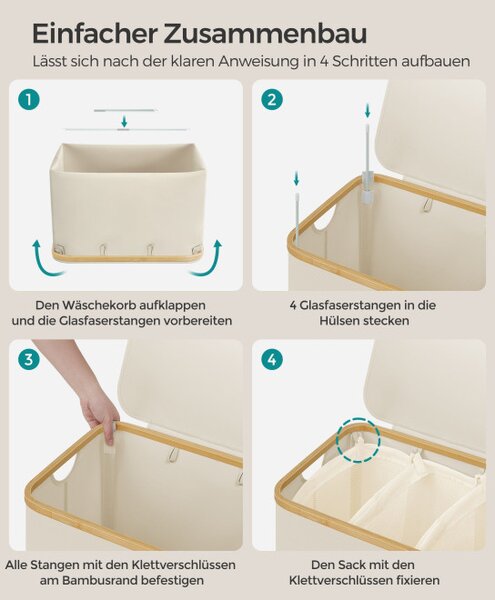 Einfacher Zusammenbau
Lässt sich nach der klaren Anweisung in 4 Schritten aufbauen

1

Den Wäschekorb aufklappen und die Glasfaserstangen vorbereiten

2

4 Glasfaserstangen in die Hülsen stecken

3

Alle Stangen mit den Klettverschlüssen am Bambusrand befestigen

4

Den Sack mit den Klettverschlüssen fixieren