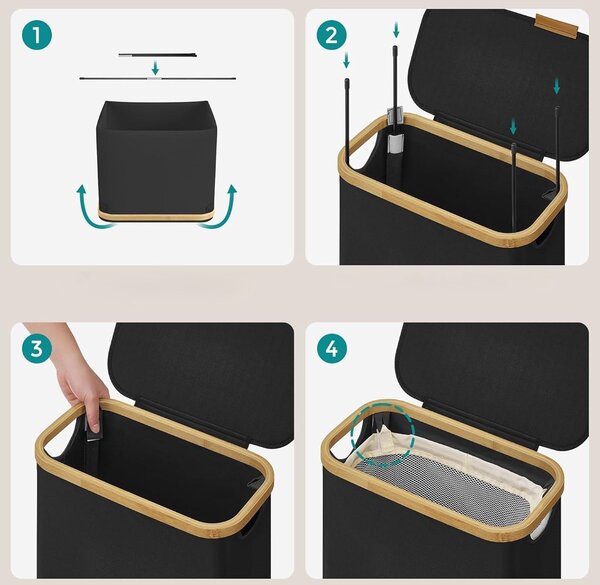 1

2

3

4