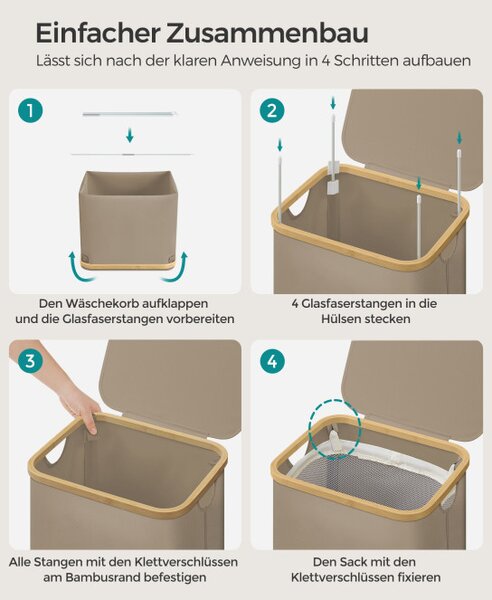 Einfacher Zusammenbau
Lässt sich nach der klaren Anweisung in 4 Schritten aufbauen

1

Den Wäschekorb aufklappen und die Glasfaserstangen vorbereiten

2

4 Glasfaserstangen in die Hülsen stecken

3

Alle Stangen mit den Klettverschlüssen am Bambusrand befestigen

4

Den Sack mit den Klettverschlüssen fixieren