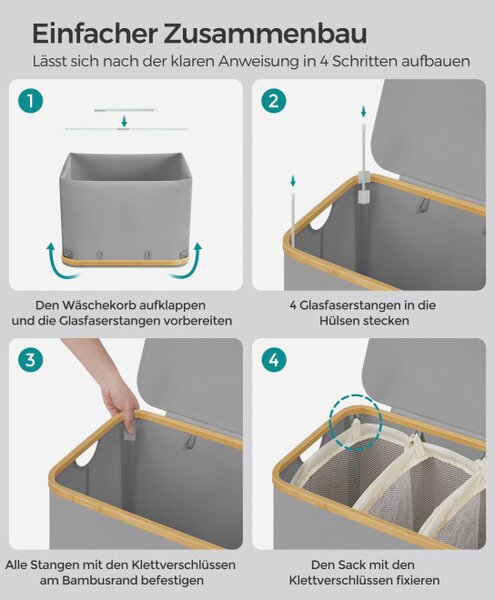 Einfacher Zusammenbau

Lässt sich nach der klaren Anweisung in 4 Schritten aufbauen

1

Den Wäschekorb aufklappen und die Glasfaserstangen vorbereiten

2

4 Glasfaserstangen in die Hülsen stecken

3

Alle Stangen mit den Klettverschlüssen am Bambusrand befestigen

4

Den Sack mit den Klettverschlüssen fixieren