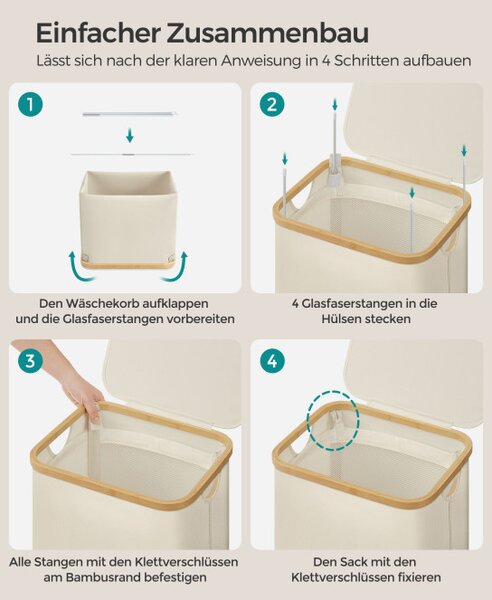 Einfacher Zusammenbau
Lässt sich nach der klaren Anweisung in 4 Schritten aufbauen

1

Den Wäschekorb aufklappen und die Glasfaserstangen vorbereiten

2

4 Glasfaserstangen in die Hülsen stecken

3

Alle Stangen mit den Klettverschlüssen am Bambusrand befestigen

4

Den Sack mit den Klettverschlüssen fixieren